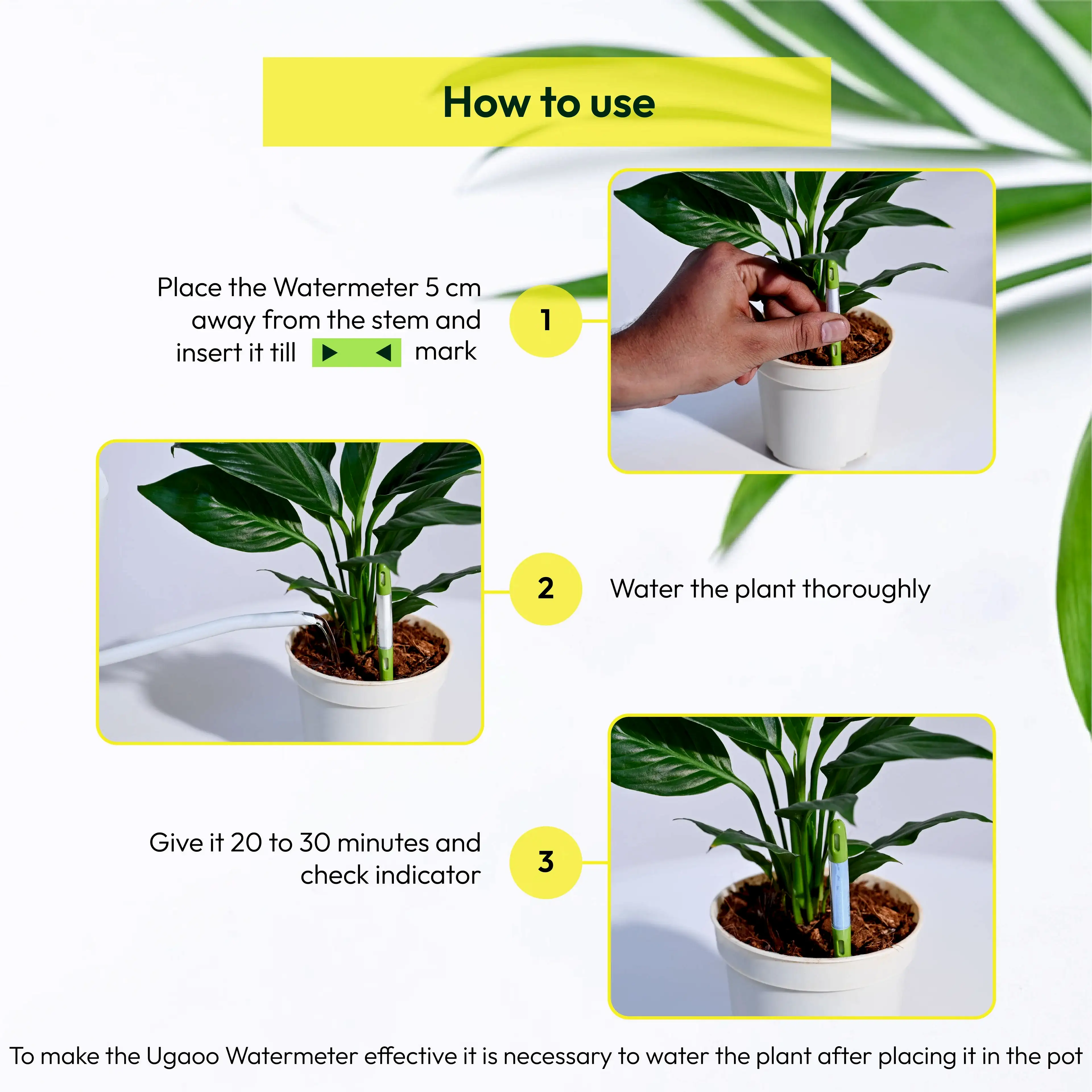 How to use

Place the Watermeter 5 cm away from the stem and insert it till ▶ ◀ mark

1

2

Water the plant thoroughly

Give it 20 to 30 minutes and check indicator

3

To make the Ugaoo Watermeter effective it is necessary to water the plant after placing it in the pot